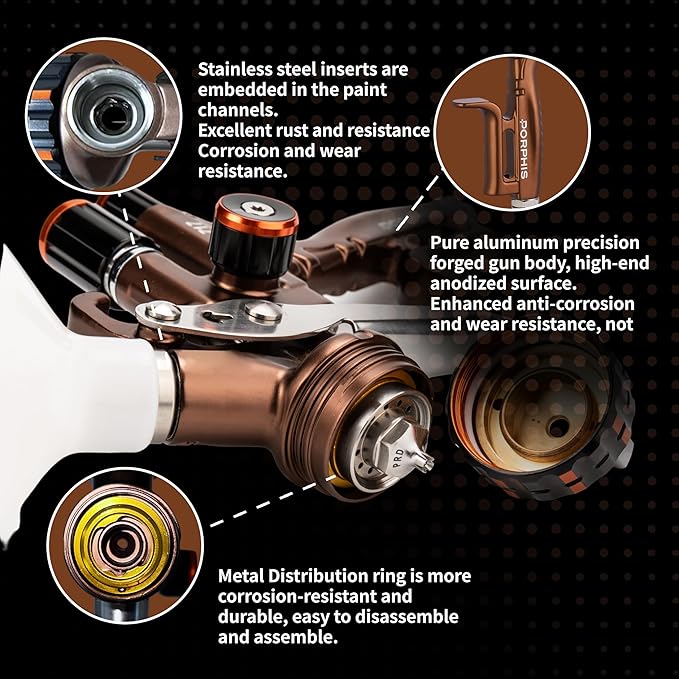 Stainless steel inserts are embedded in the paint channels.
Excellent rust and resistance
Corrosion and wear resistance.

PORPHIS

Pure aluminum precision forged gun body, high-end anodized surface.
Enhanced anti-corrosion and wear resistance, not

PRO

Metal Distribution ring is more corrosion-resistant and durable, easy to disassemble and assemble.